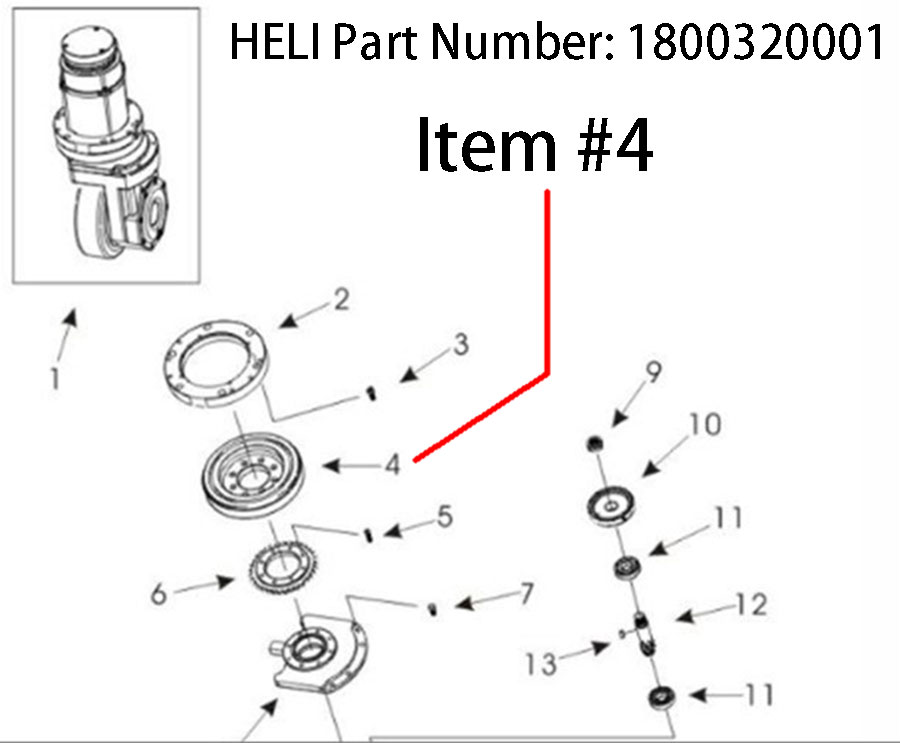 HELI Part Number: 1800320001

Item #4

1
2
3
4
5
6
7
9
10
11
12
13
11